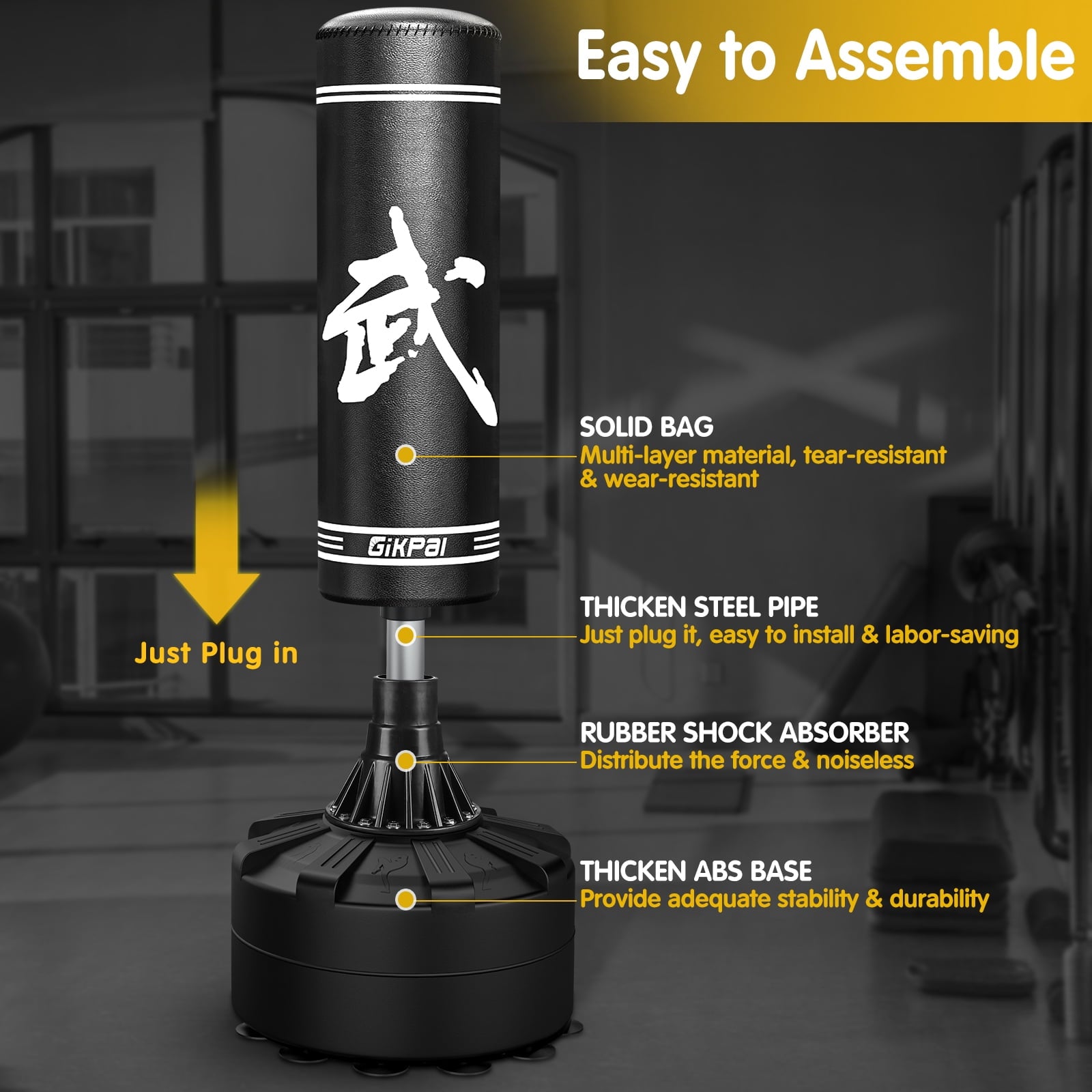 Easy to Assemble

武

GiKPal

Just Plug in

SOLID BAG
Multi-layer material, tear-resistant & wear-resistant

THICKEN STEEL PIPE
Just plug it, easy to install & labor-saving

RUBBER SHOCK ABSORBER
Distribute the force & noiseless

THICKEN ABS BASE
Provide adequate stability & durability