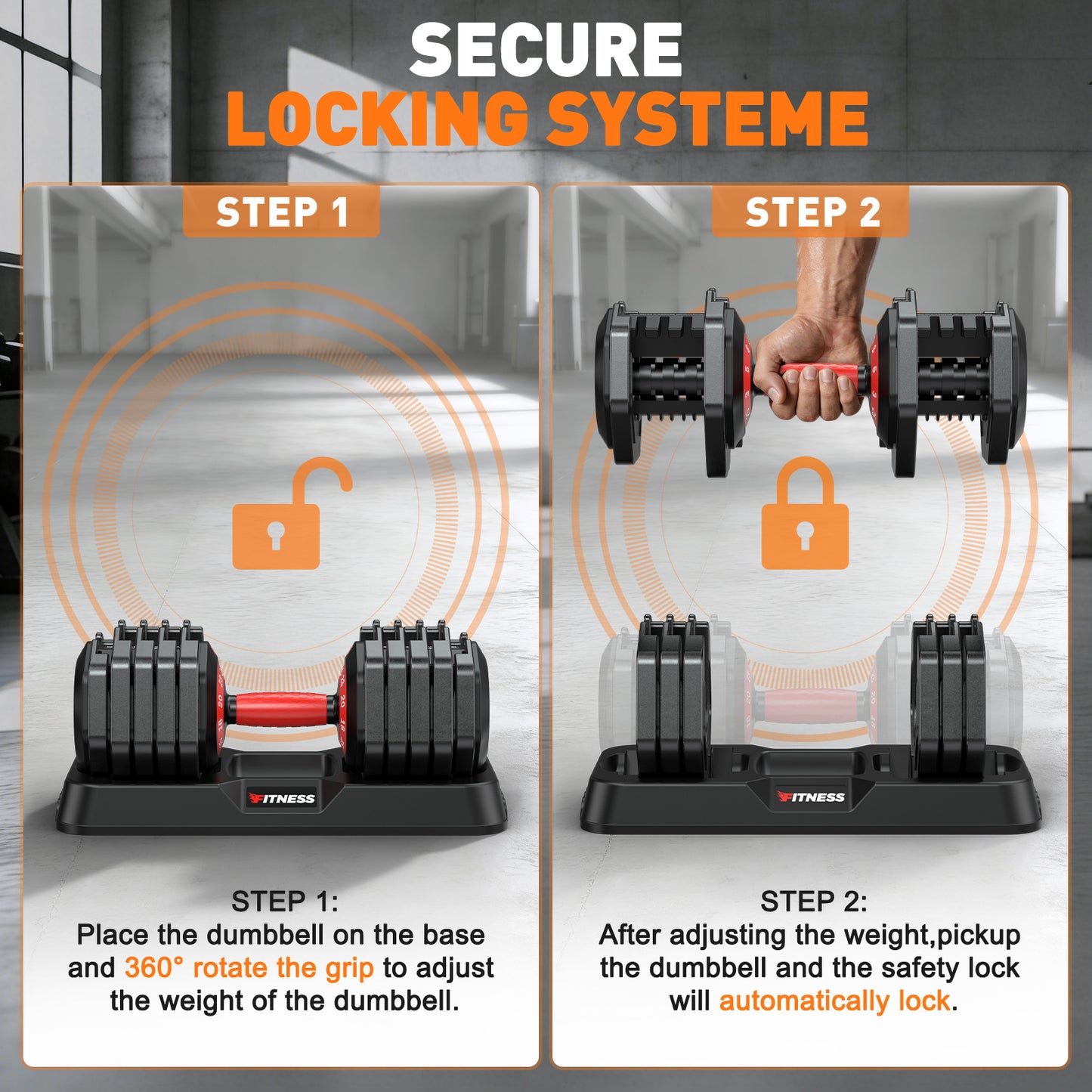 SECURE
LOCKING SYSTEME

STEP 1

FITNESS

STEP 1:
Place the dumbbell on the base and 360° rotate the grip to adjust the weight of the dumbbell.

STEP 2

FITNESS

STEP 2:
After adjusting the weight,pickup the dumbbell and the safety lock will automatically lock.