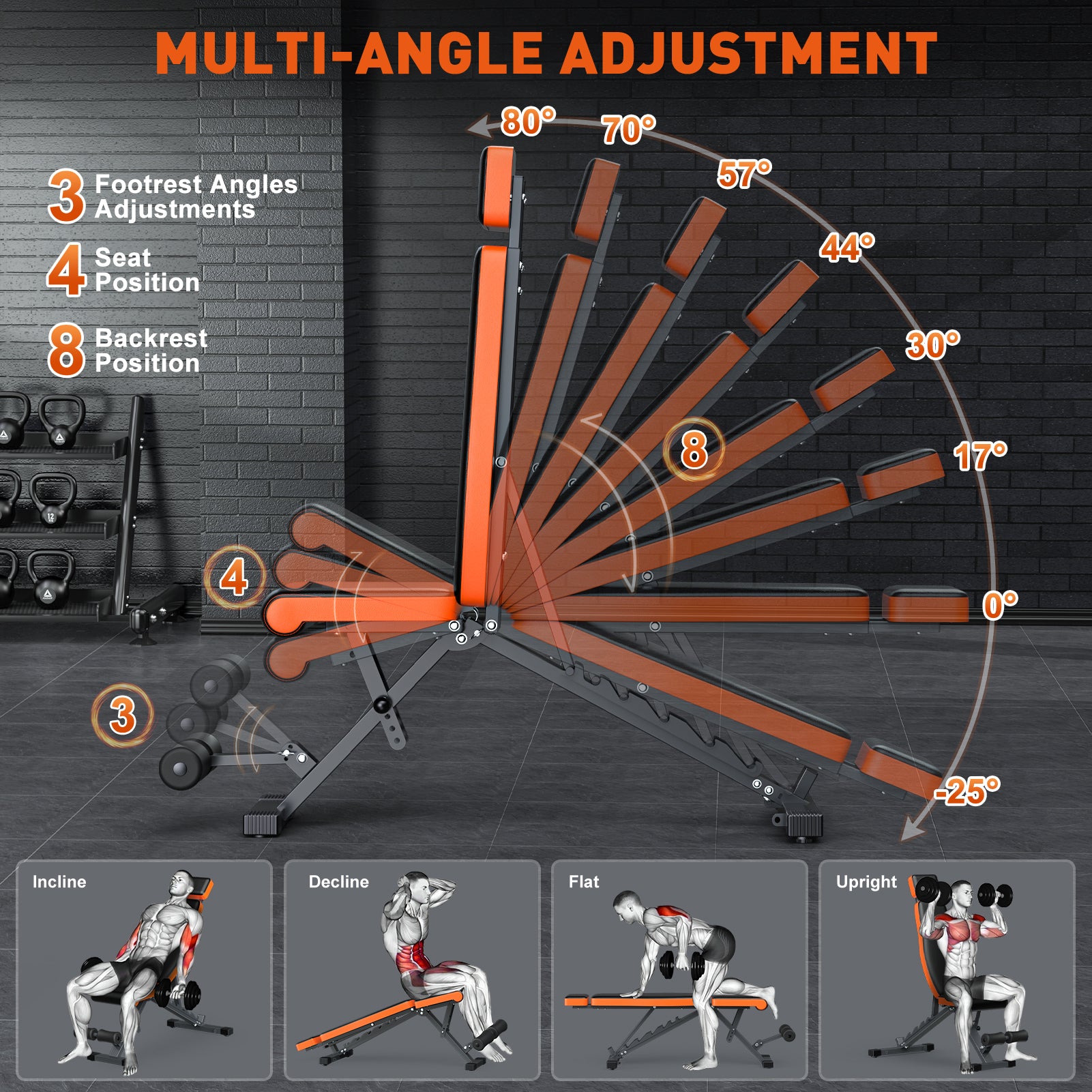 MULTI-ANGLE ADJUSTMENT

3 Footrest Angles Adjustments

4 Seat Position

8 Backrest Position

80°
70°
57°
44°
30°
17°
0°
-25°

8

4

3

12

Incline

Decline

Flat

Upright