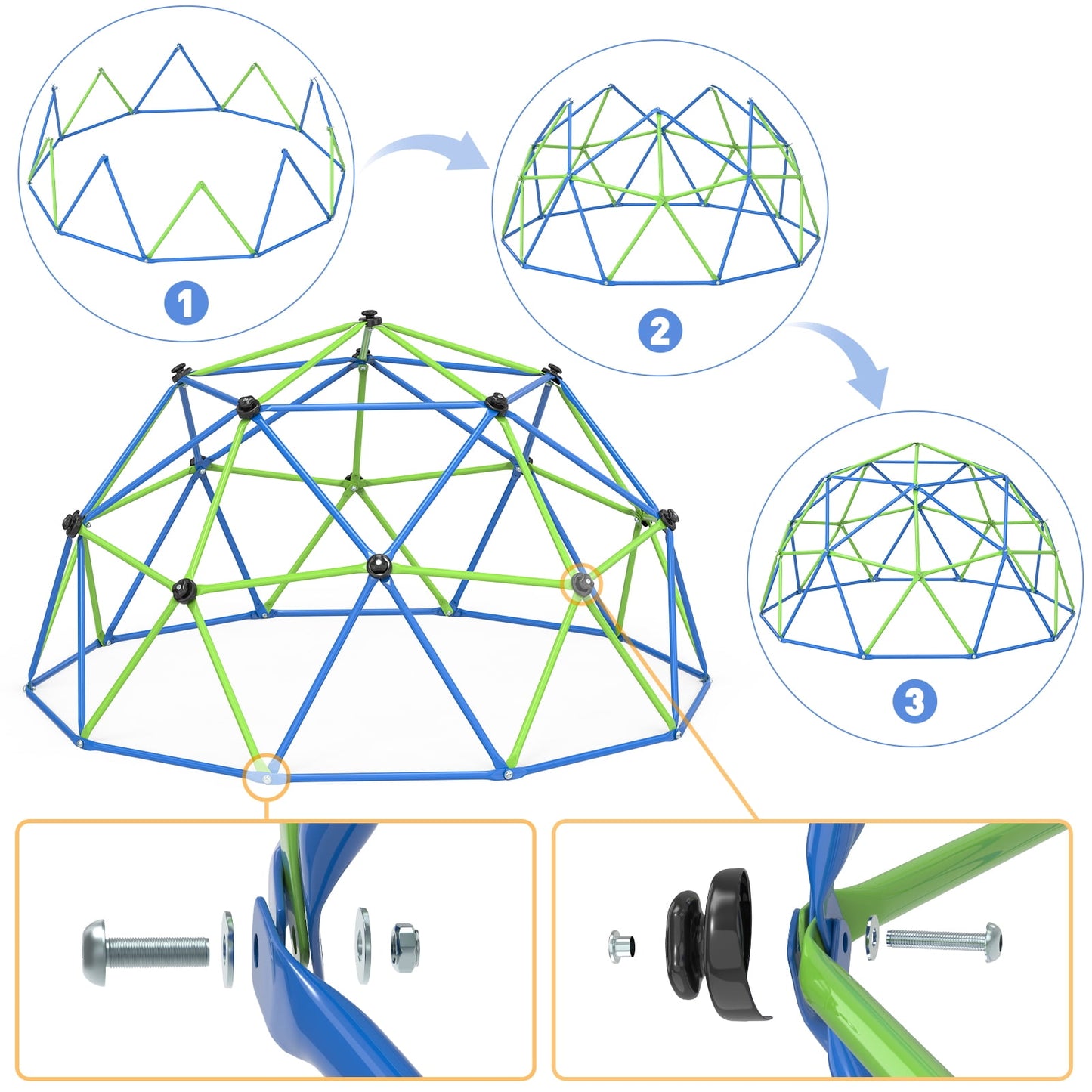 1

2

3