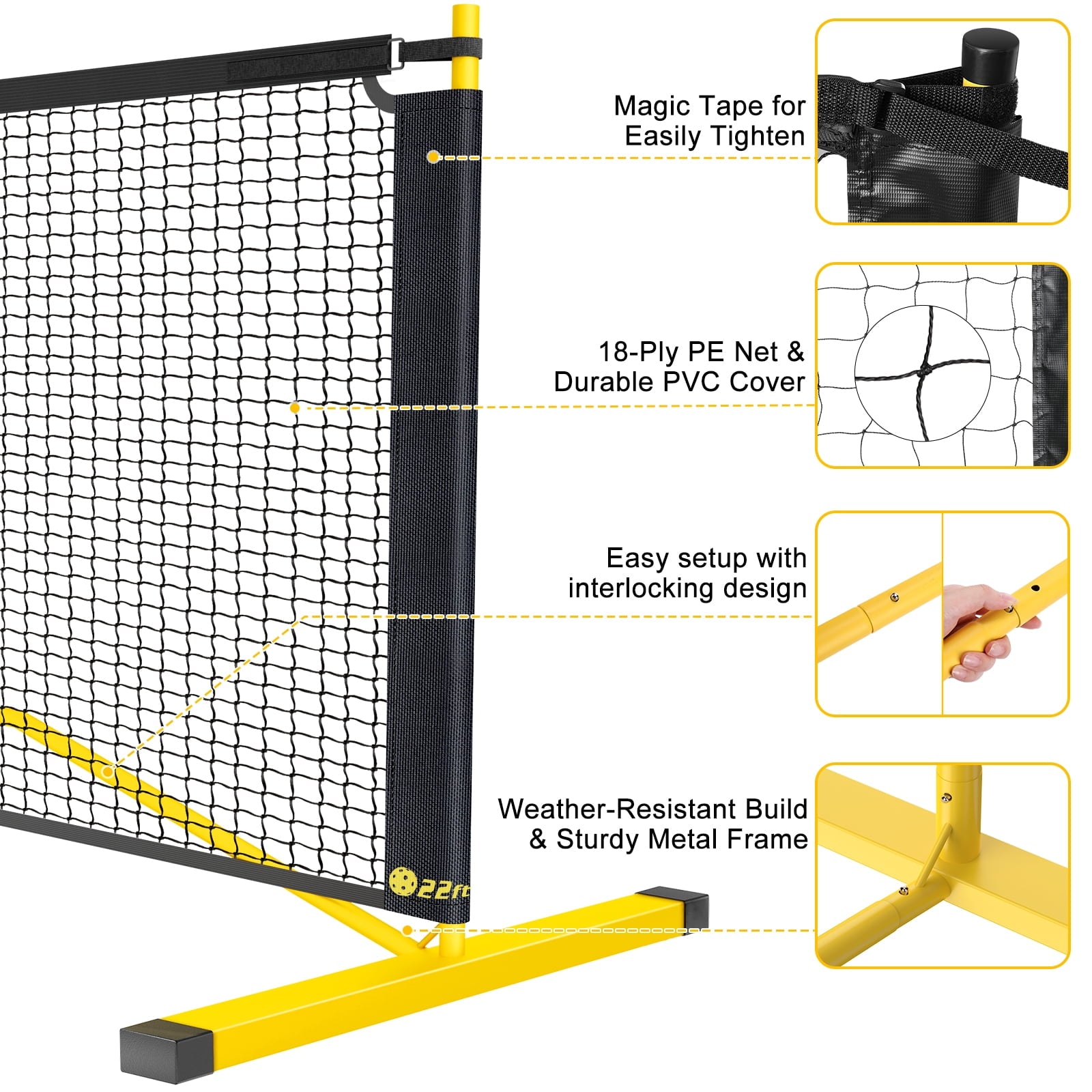 Magic Tape for Easily Tighten

18-Ply PE Net & Durable PVC Cover

Easy setup with interlocking design

Weather-Resistant Build & Sturdy Metal Frame

22ft