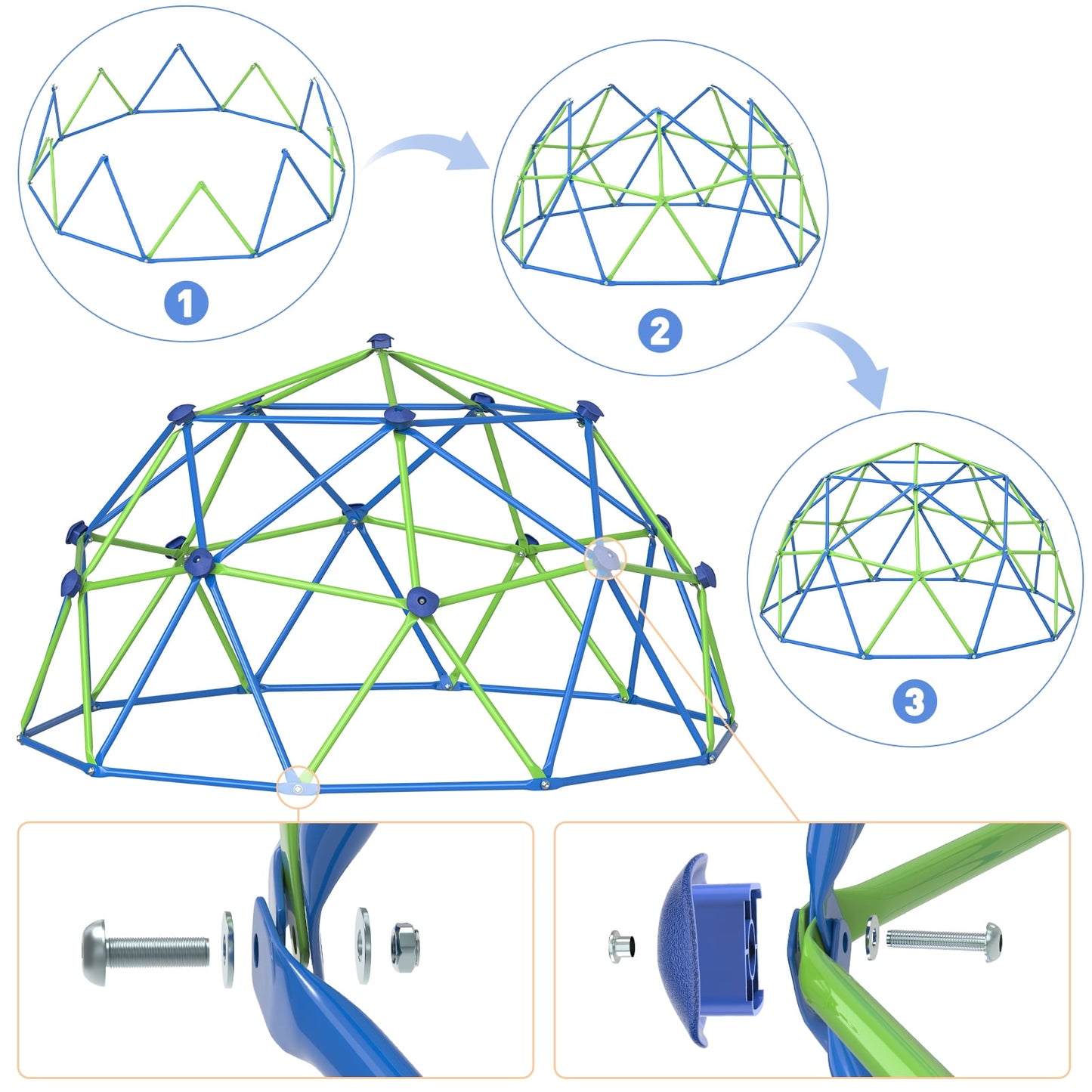 1

2

3